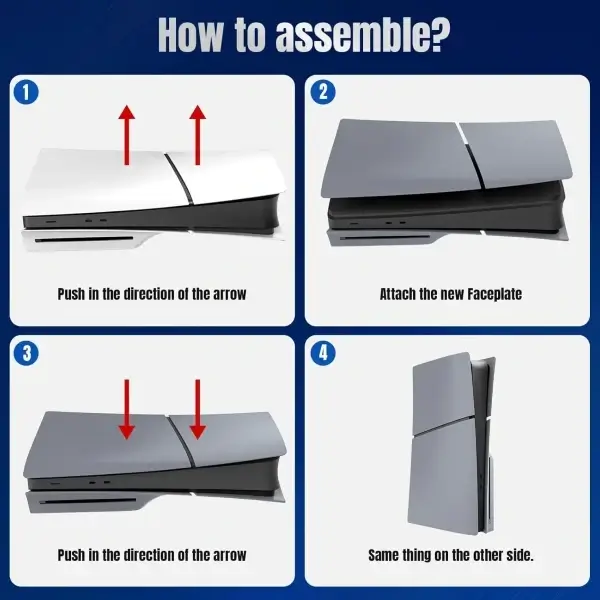 How to assemble?

1

Push in the direction of the arrow

2

Attach the new Faceplate

3

Push in the direction of the arrow

4

Same thing on the other side.